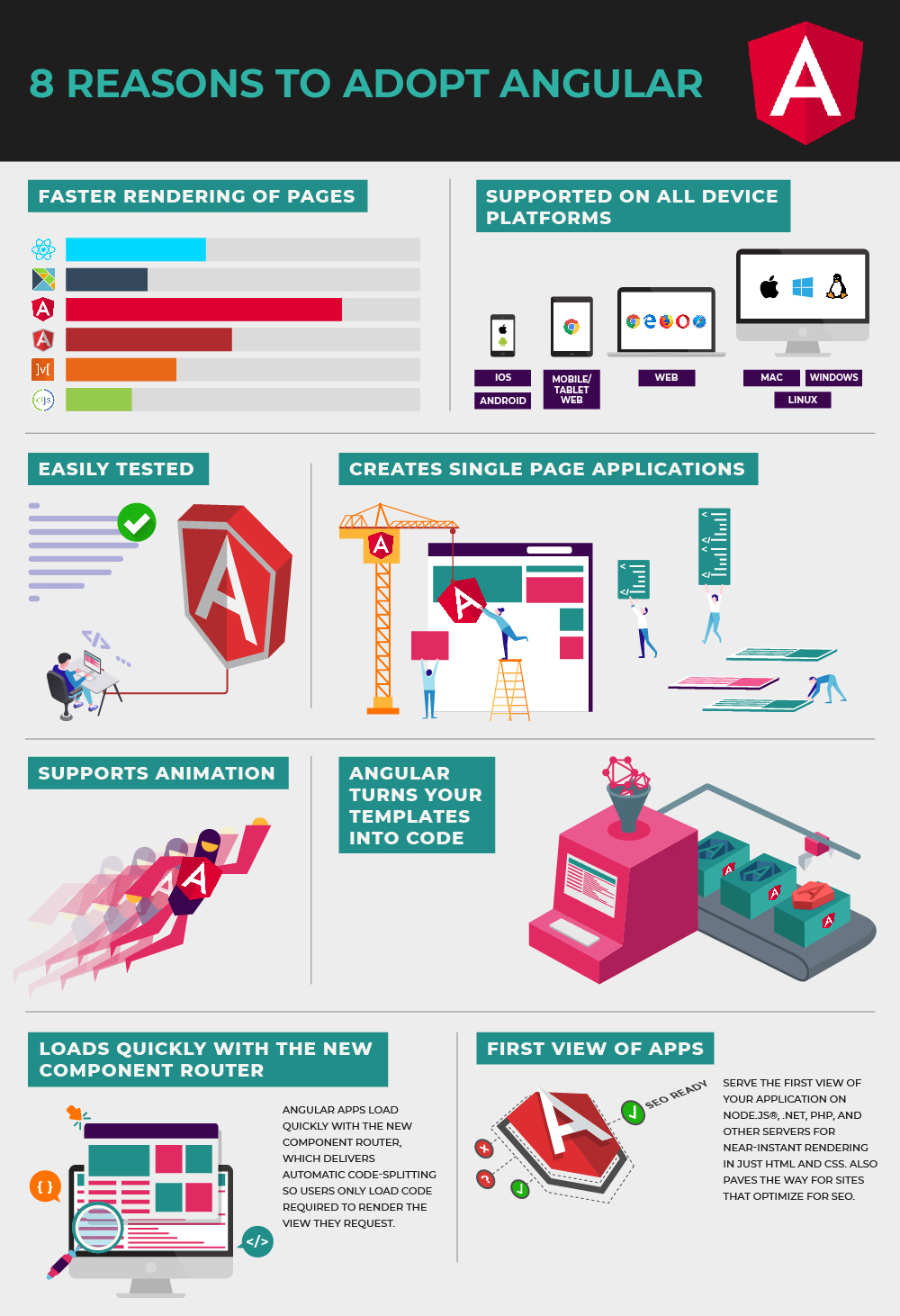 8 REASONS TO ADOPT ANGULAR

FASTER RENDERING OF PAGES

SUPPORTED ON ALL DEVICE PLATFORMS

IOS

ANDROID

MOBILE/ TABLET WEB

WEB

MAC

WINDOWS

LINUX

EASILY TESTED

CREATES SINGLE PAGE APPLICATIONS

SUPPORTS ANIMATION

ANGULAR TURNS YOUR TEMPLATES INTO CODE

LOADS QUICKLY WITH THE NEW COMPONENT ROUTER

ANGULAR APPS LOAD QUICKLY WITH THE NEW COMPONENT ROUTER, WHICH DELIVERS AUTOMATIC CODE-SPLITTING SO USERS ONLY LOAD CODE REQUIRED TO RENDER THE VIEW THEY REQUEST.

FIRST VIEW OF APPS

SEO READY

SERVE THE FIRST VIEW OF YOUR APPLICATION ON NODE.JS®, .NET, PHP, AND OTHER SERVERS FOR NEAR-INSTANT RENDERING IN JUST HTML AND CSS. ALSO PAVES THE WAY FOR SITES THAT OPTIMIZE FOR SEO.